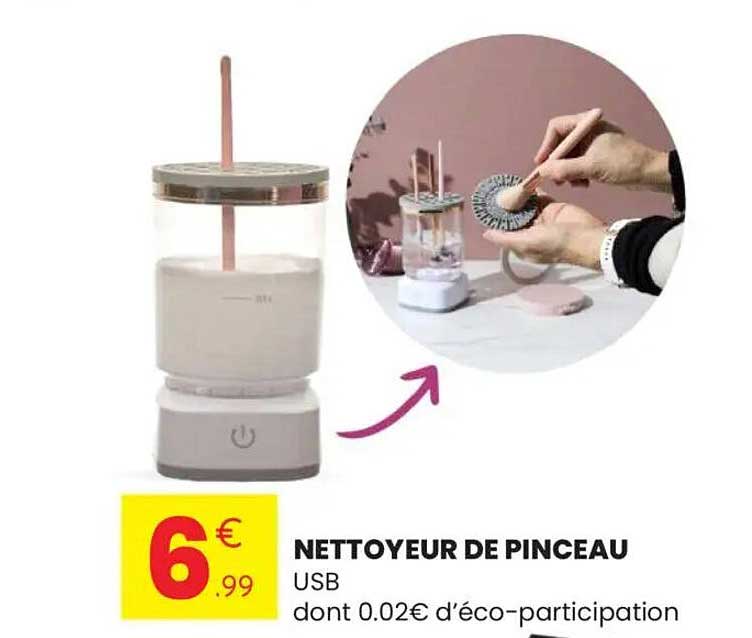 6€.99

NETTOYEUR DE PINCEAU
USB
dont 0.02€ d'éco-participation