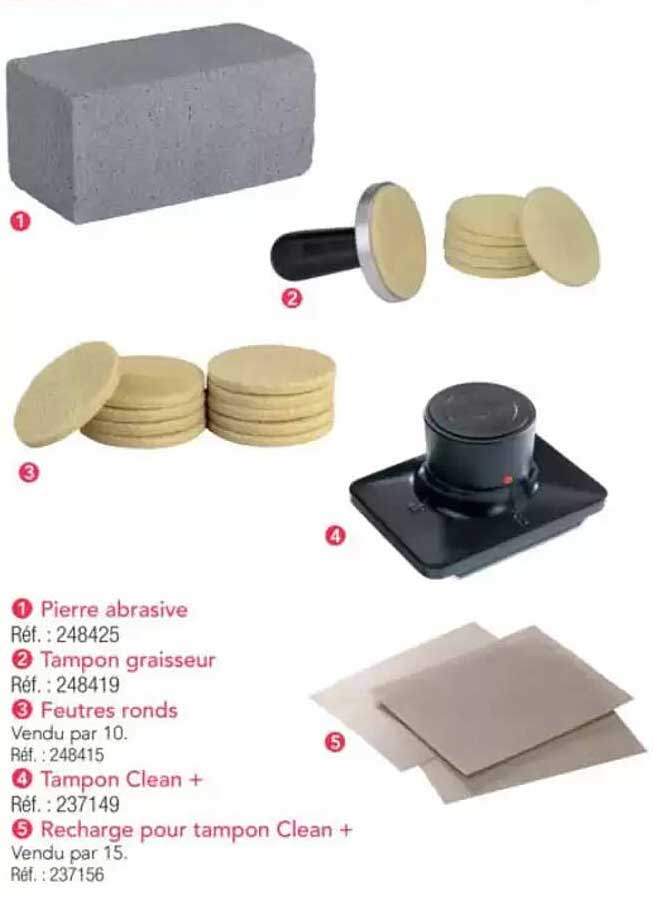 ❶

❷

❸

❹

❺

❶ Pierre abrasive
Réf. : 248425
❷ Tampon graisseur
Réf. : 248419
❸ Feutres ronds
Vendu par 10.
Réf. : 248415
❹ Tampon Clean +
Réf. : 237149
❺ Recharge pour tampon Clean +
Vendu par 15.
Réf. : 237156