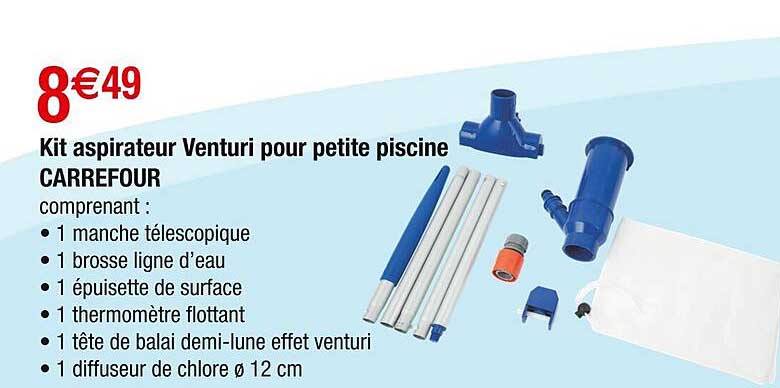 8€49

Kit aspirateur Venturi pour petite piscine CARREFOUR
comprenant :
• 1 manche télescopique
• 1 brosse ligne d'eau
• 1 épuisette de surface
• 1 thermomètre flottant
• 1 tête de balai demi-lune effet venturi
• 1 diffuseur de chlore ø 12 cm